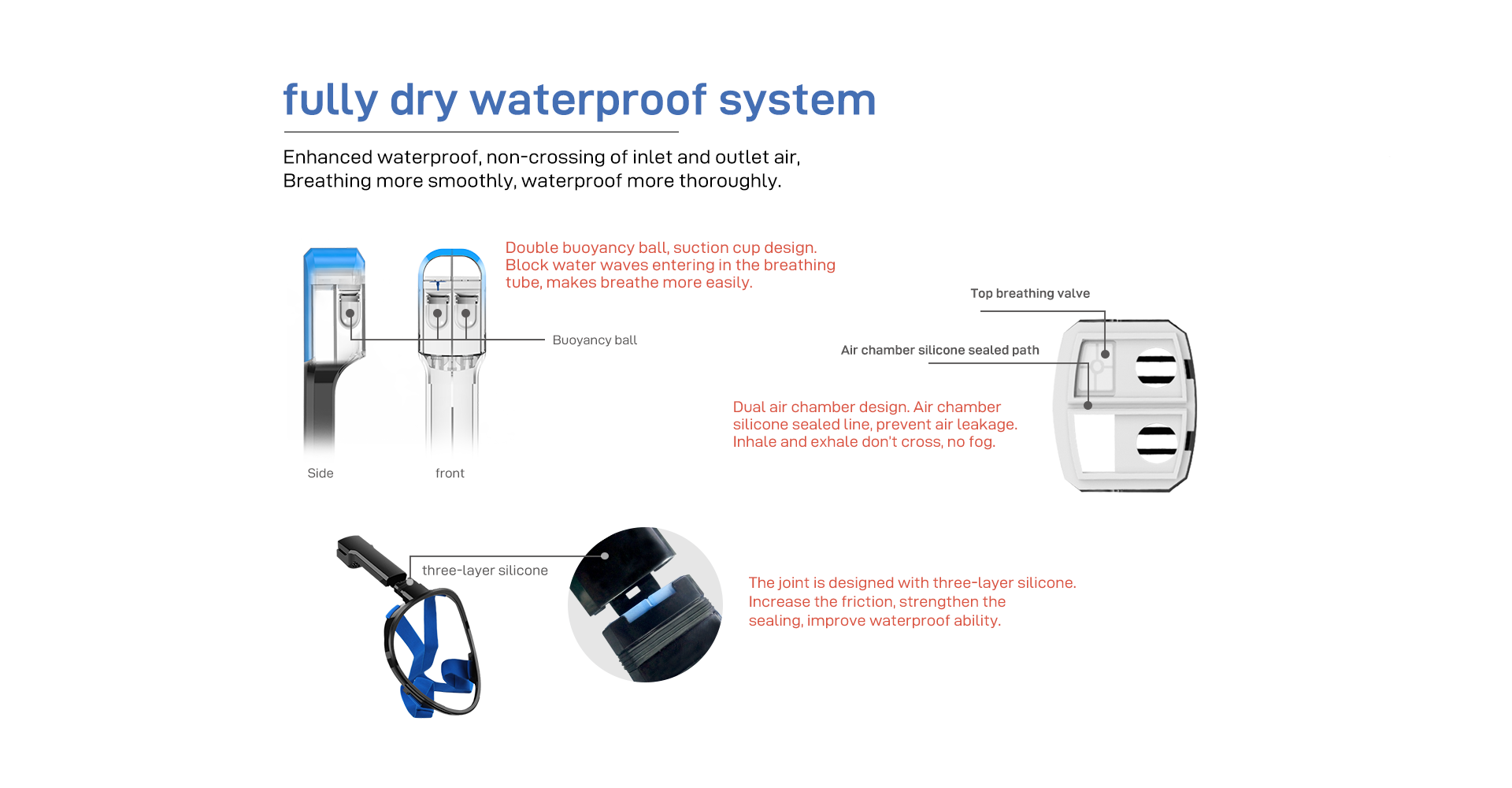 fully dry waterproof system

Enhanced waterproof, non-crossing of inlet and outlet air, Breathing more smoothly, waterproof more thoroughly.

Double buoyancy ball, suction cup design. Block water waves entering in the breathing tube, makes breathe more easily.

Buoyancy ball

Side

front

Top breathing valve

Air chamber silicone sealed path

Dual air chamber design. Air chamber silicone sealed line, prevent air leakage. Inhale and exhale don't cross, no fog.

three-layer silicone

The joint is designed with three-layer silicone. Increase the friction, strengthen the sealing, improve waterproof ability.